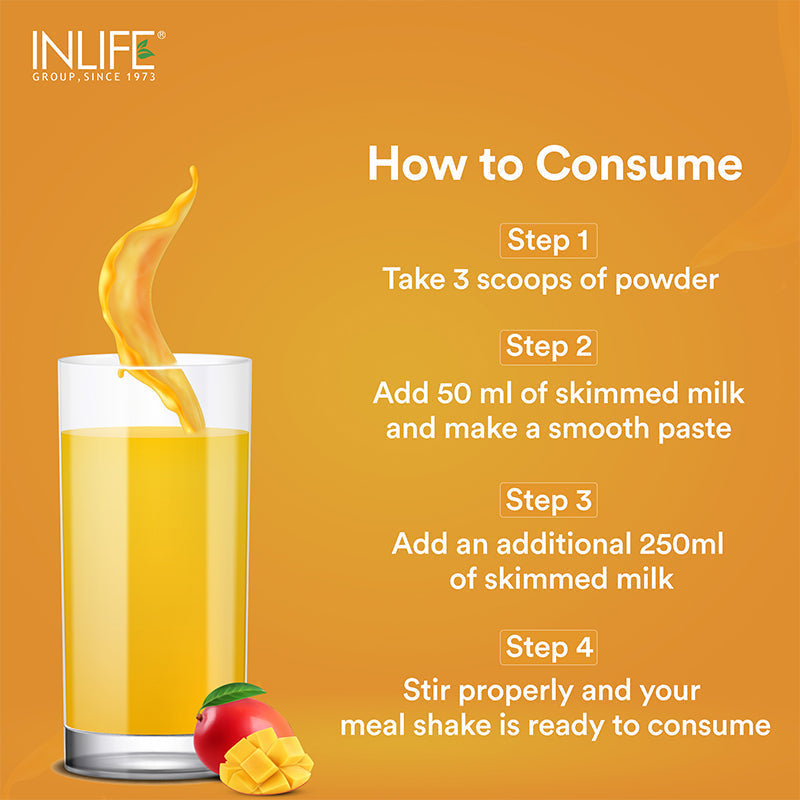 INLIFE®
GROUP, SINCE 1973

How to Consume

Step 1
Take 3 scoops of powder

Step 2
Add 50 ml of skimmed milk and make a smooth paste

Step 3
Add an additional 250ml of skimmed milk

Step 4
Stir properly and your meal shake is ready to consume