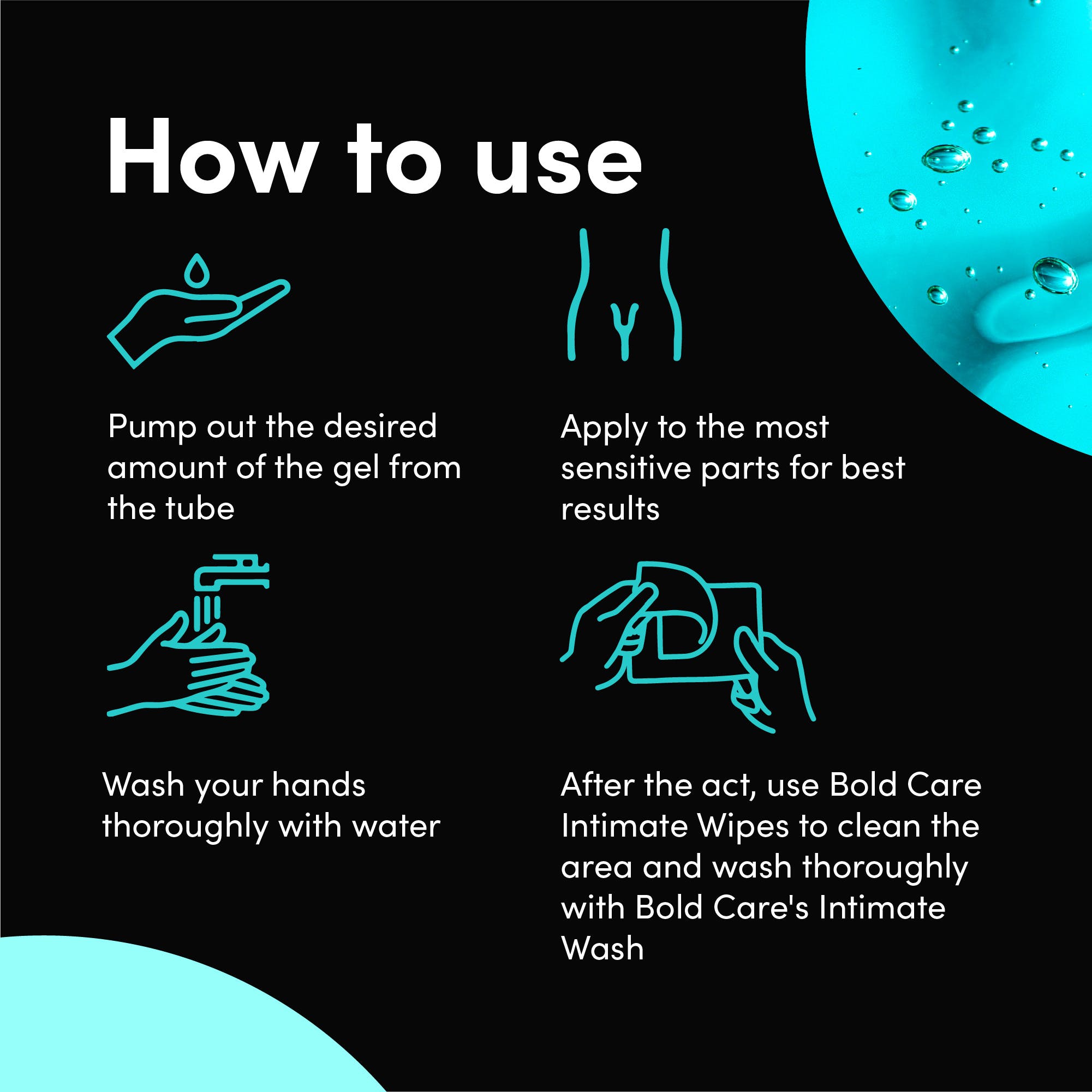 How to use

Pump out the desired amount of the gel from the tube

Apply to the most sensitive parts for best results

Wash your hands thoroughly with water

After the act, use Bold Care Intimate Wipes to clean the area and wash thoroughly with Bold Care's Intimate Wash